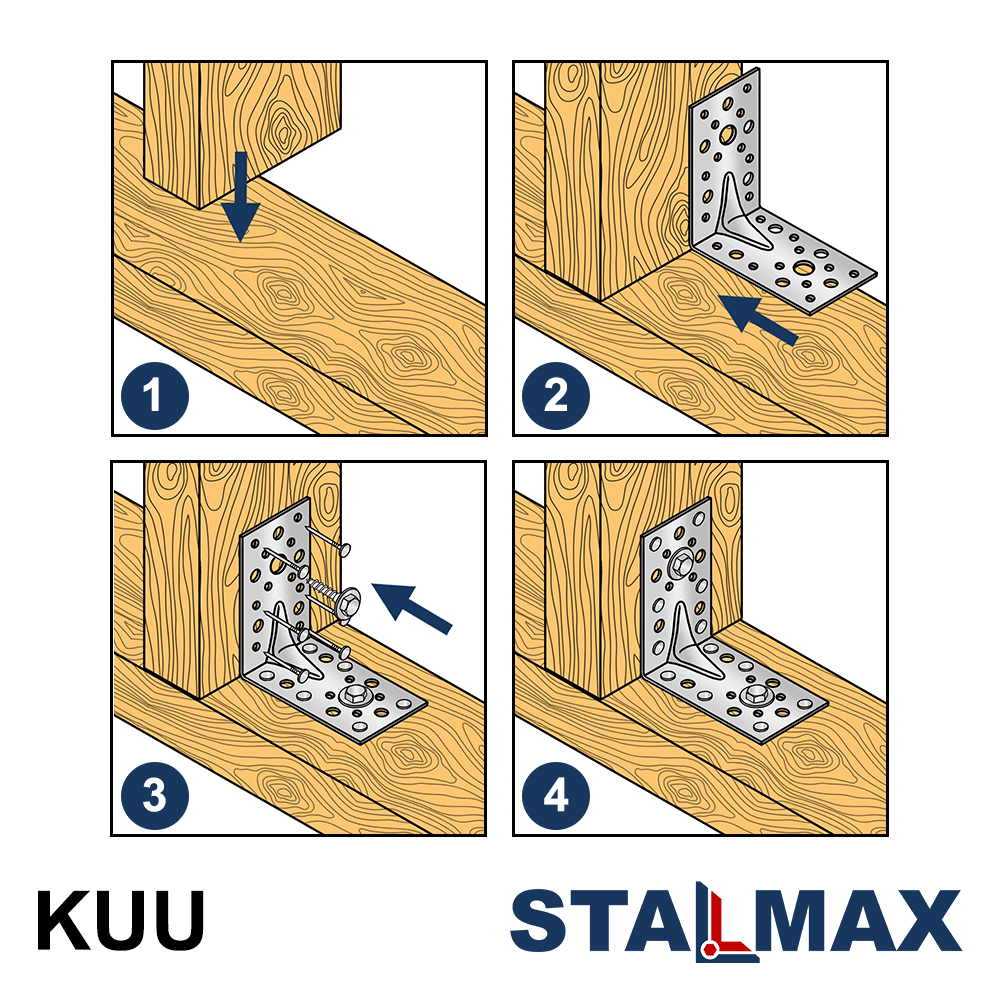 1

2

3

4

KUU

STALMAX