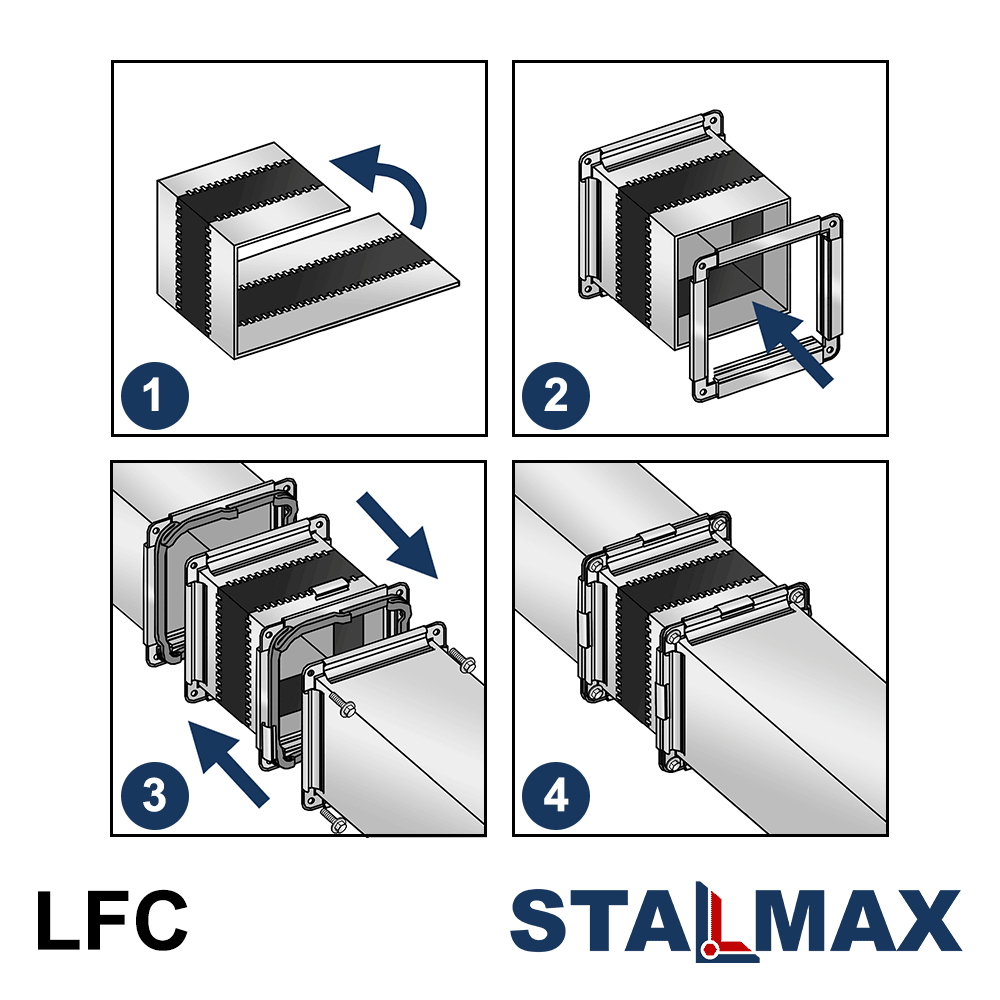 1

2

3

4

LFC

STALMAX