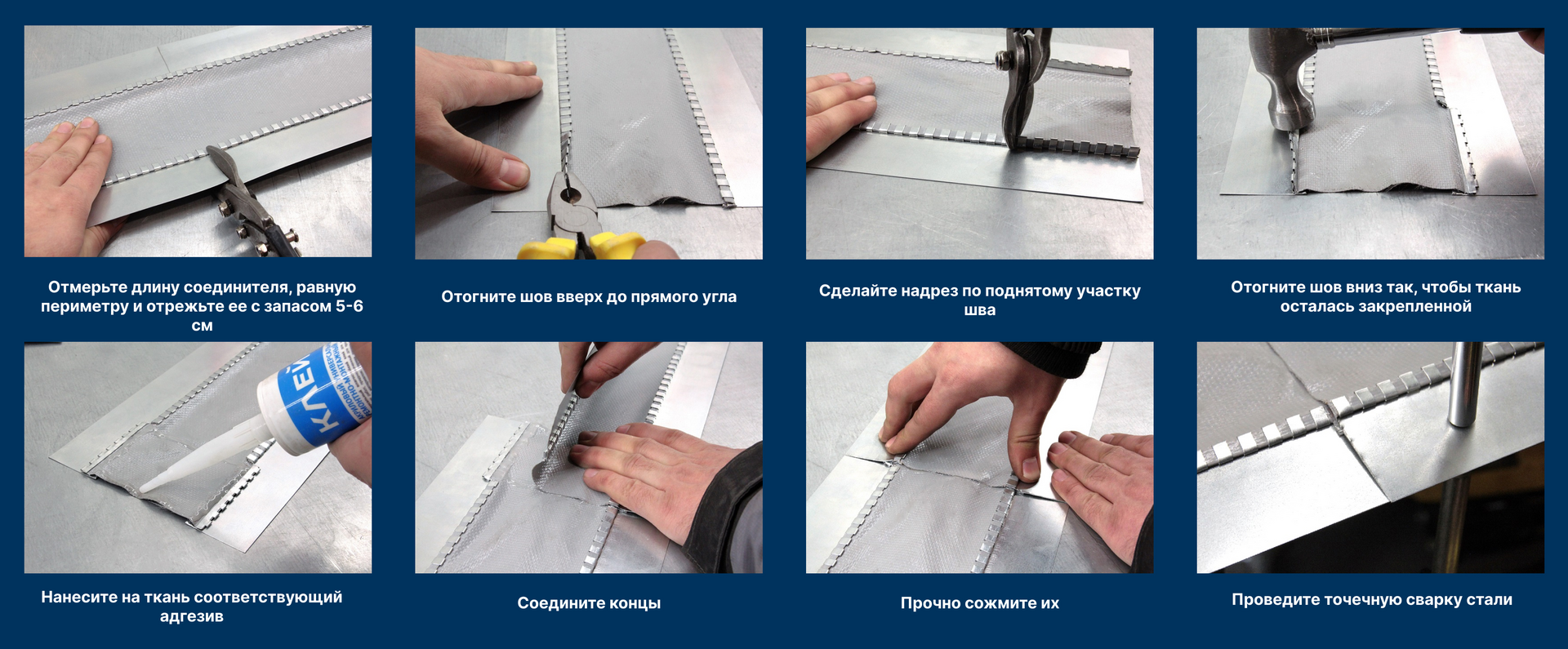 Отмерьте длину соединителя, равную периметру и отрежьте ее с запасом 5-6 см

Отогните шов вверх до прямого угла

Сделайте надрез по поднятому участку шва

Отогните шов вниз так, чтобы ткань осталась закрепленной

КЛЕЙ

Нанесите на ткань соответствующий адгезив

Соедините концы

Прочно сожмите их

Проведите точечную сварку стали