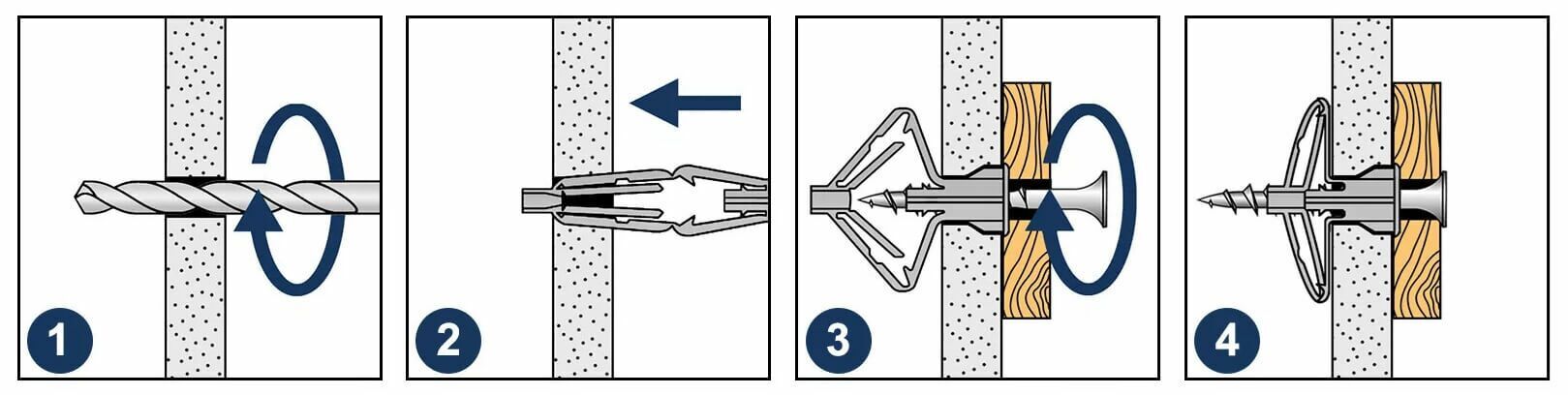 1

2

3

4